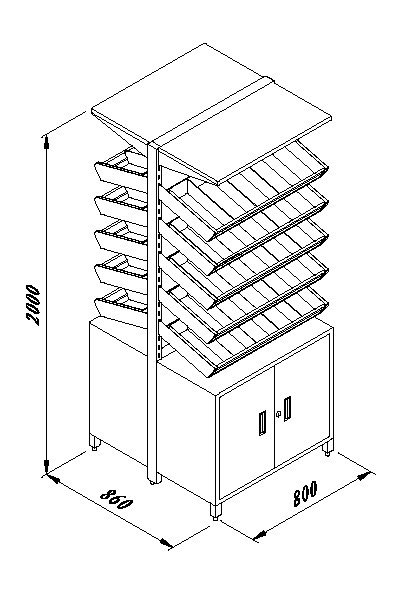 2000
860
800